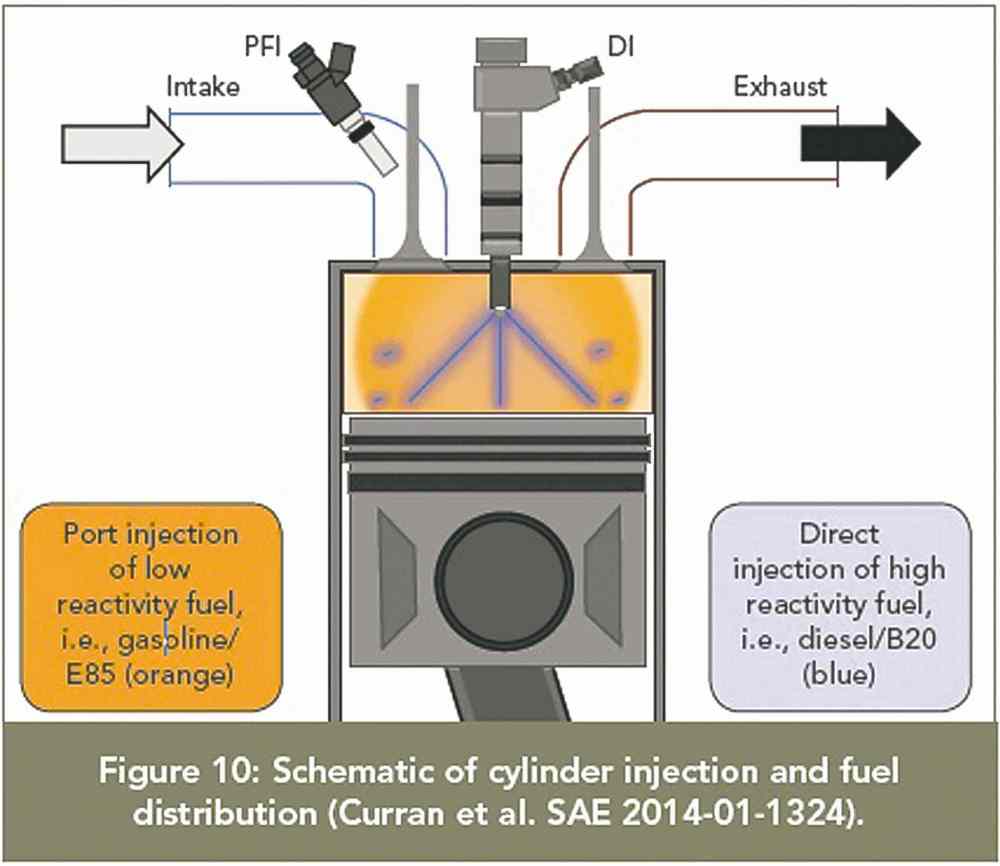 PFI

DI

Intake

Exhaust

Port injection of low reactivity fuel, i.e., gasoline/ E85 (orange)

Direct injection of high reactivity fuel, i.e., diesel/B20 (blue)

Figure 10: Schematic of cylinder injection and fuel distribution (Curran et al. SAE 2014-01-1324).